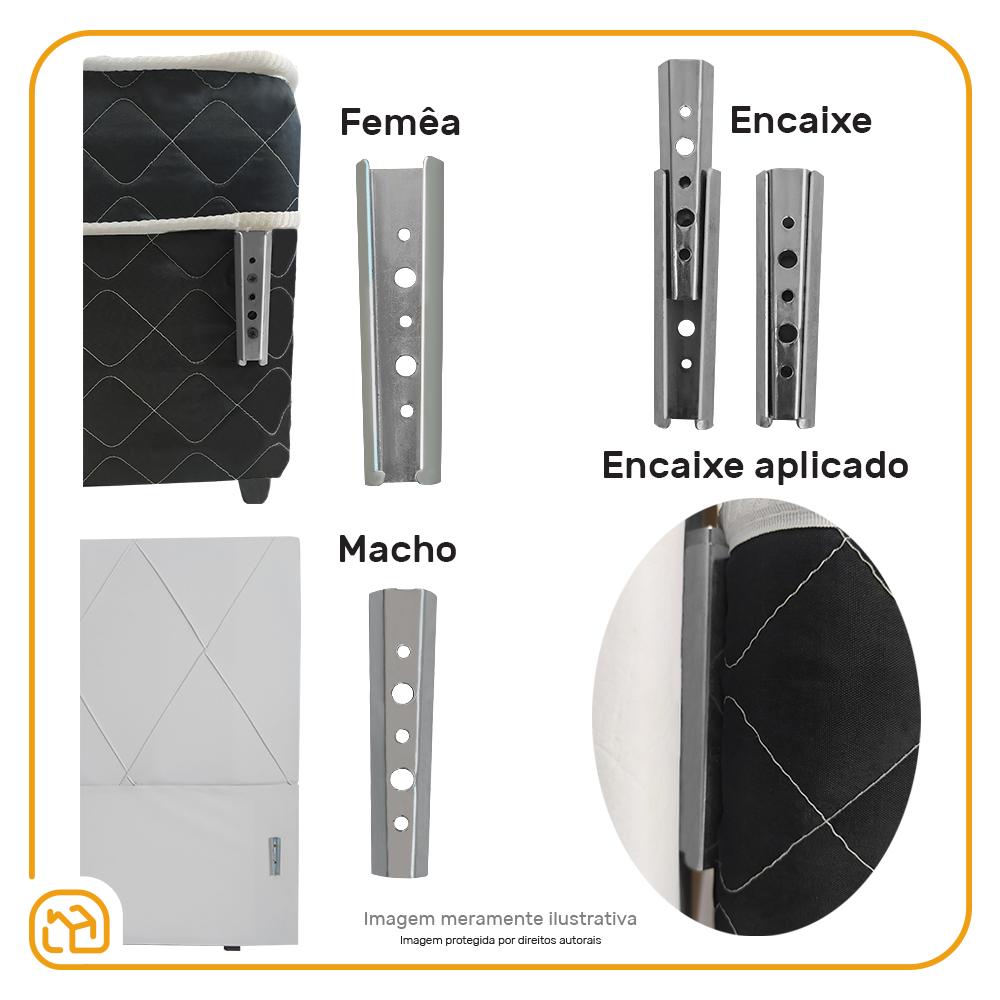 Femêa

Encaixe

Encaixe aplicado

Macho

Imagem meramente ilustrativa
Imagem protegida por direitos autorais